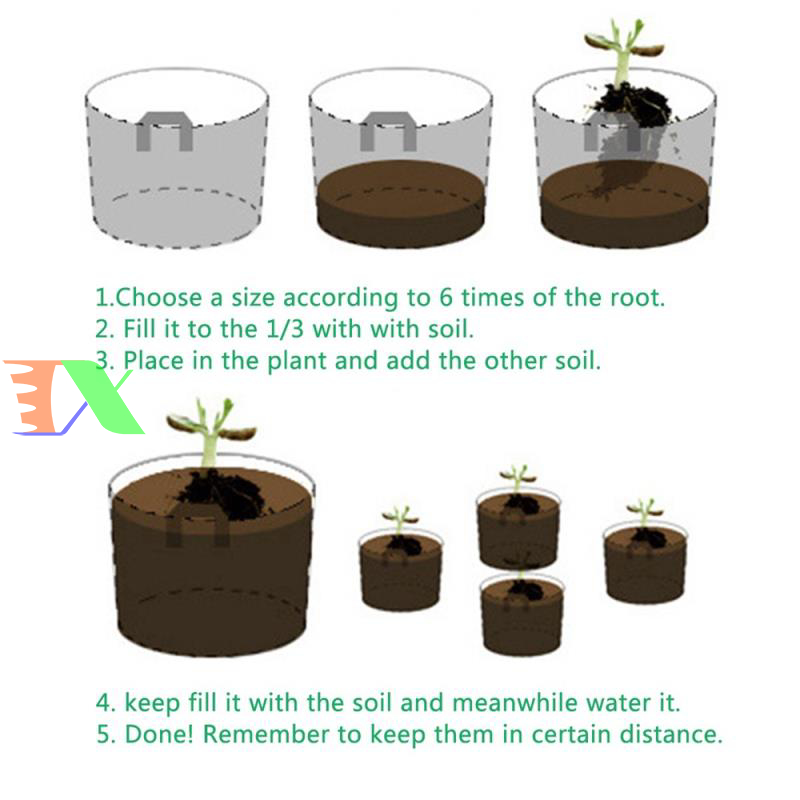 1.Choose a size according to 6 times of the root.
2. Fill it to the 1/3 with with soil.
3. Place in the plant and add the other soil.

4. keep fill it with the soil and meanwhile water it.
5. Done! Remember to keep them in certain distance.